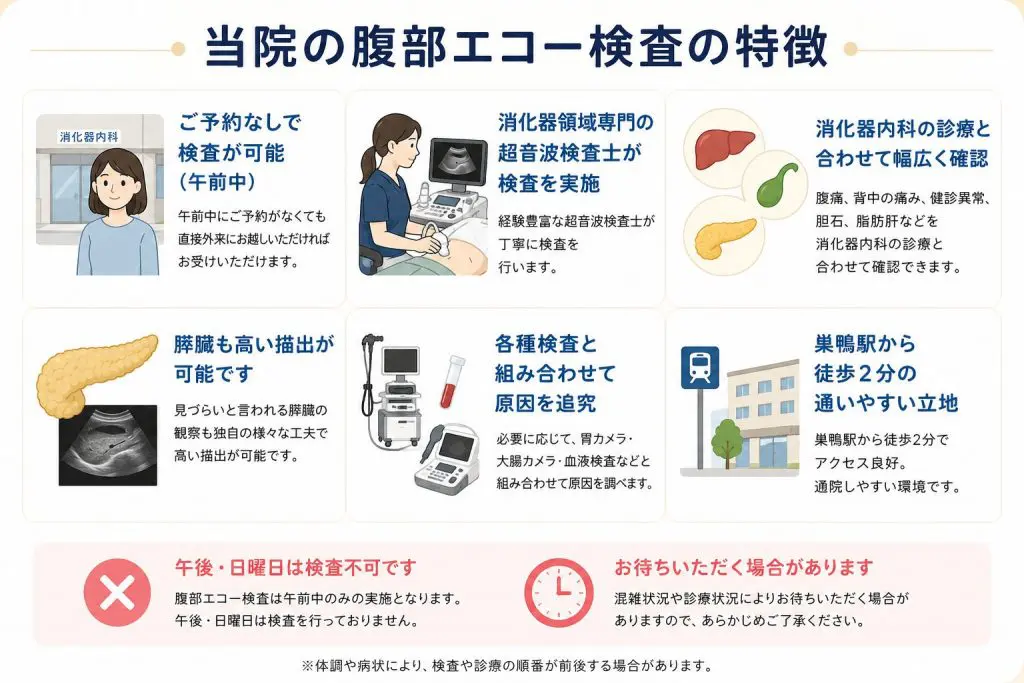 当院の腹部エコー検査の特徴

消化器内科

ご予約なしで検査が可能（午前中）

午前中にご予約がなくても直接外来にお越しいただければお受けいただけます。

消化器領域専門の超音波検査士が検査を実施

経験豊富な超音波検査士が丁寧に検査を行います。

消化器内科の診療と合わせて幅広く確認

腹痛、背中の痛み、健診異常、胆石、脂肪肝などを消化器内科の診療と合わせて確認できます。

膵臓も高い描出が可能です

見づらいと言われる膵臓の観察も独自の様々な工夫で高い描出が可能です。

各種検査と組み合わせて原因を追究

必要に応じて、胃カメラ・大腸カメラ・血液検査などと組み合わせて原因を調べます。

巣鴨駅から徒歩２分の通いやすい立地

巣鴨駅から徒歩2分でアクセス良好。通院しやすい環境です。

午後・日曜日は検査不可です

腹部エコー検査は午前中のみの実施となります。午後・日曜日は検査を行っておりません。

お待ちいただく場合があります

混雑状況や診療状況によりお待ちいただく場合がありますので、あらかじめご了承ください。

※体調や病状により、検査や診療の順番が前後する場合があります。